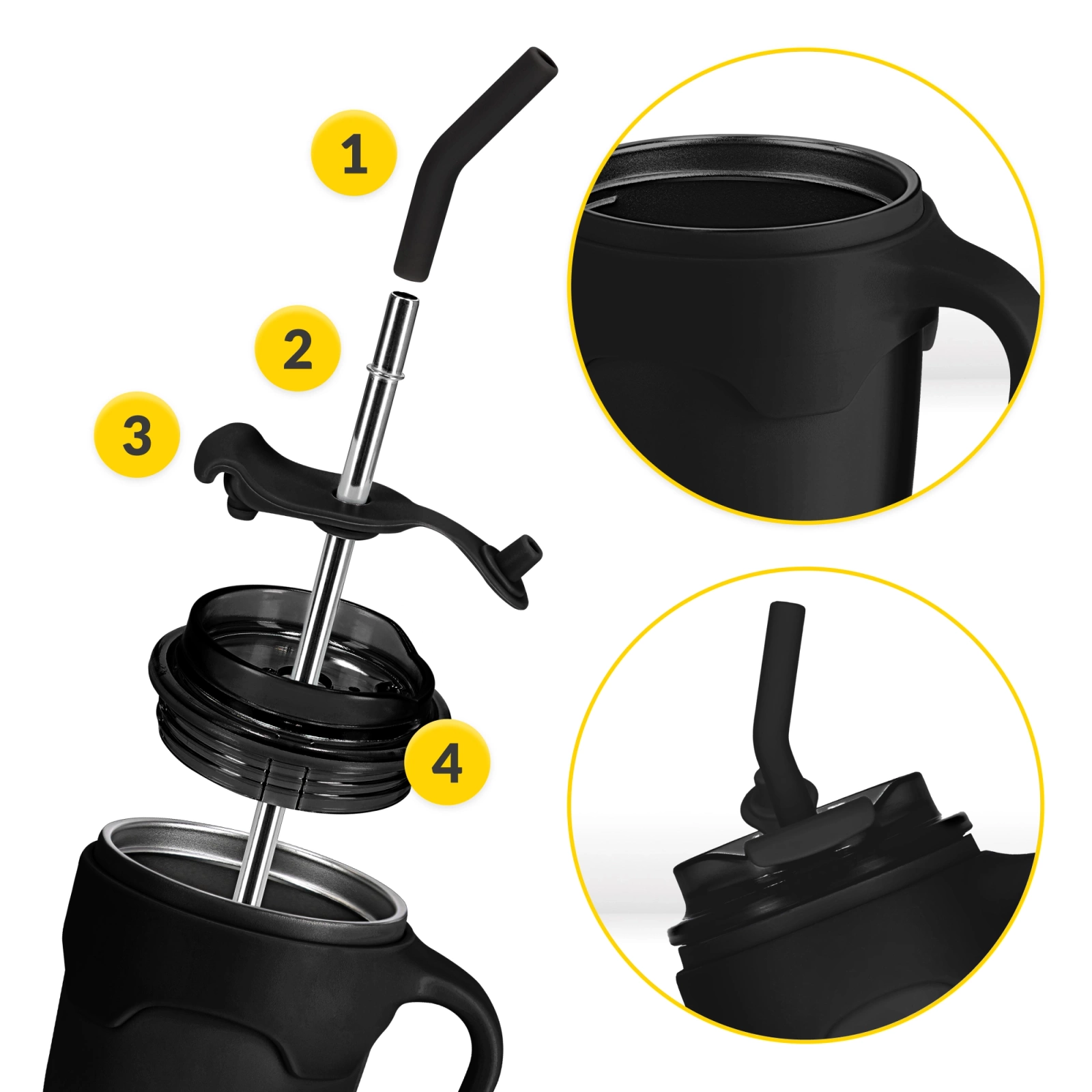 1

2

3

4